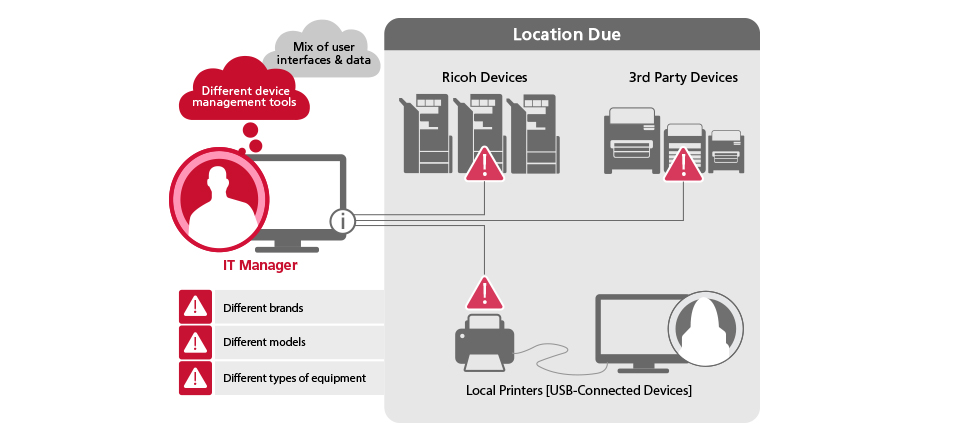 Mix of user interfaces & data

Different device management tools

IT Manager

Different brands

Different models

Different types of equipment

Location Due

Ricoh Devices

3rd Party Devices

Local Printers [USB-Connected Devices]