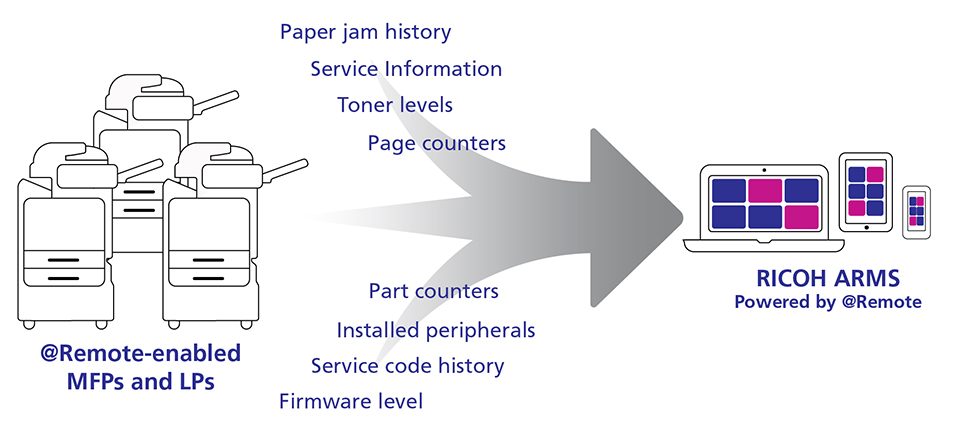 Paper jam history
Service Information
Toner levels
Page counters

Part counters
Installed peripherals
Service code history
Firmware level

@Remote-enabled MFPs and LPs

RICOH ARMS
Powered by @Remote